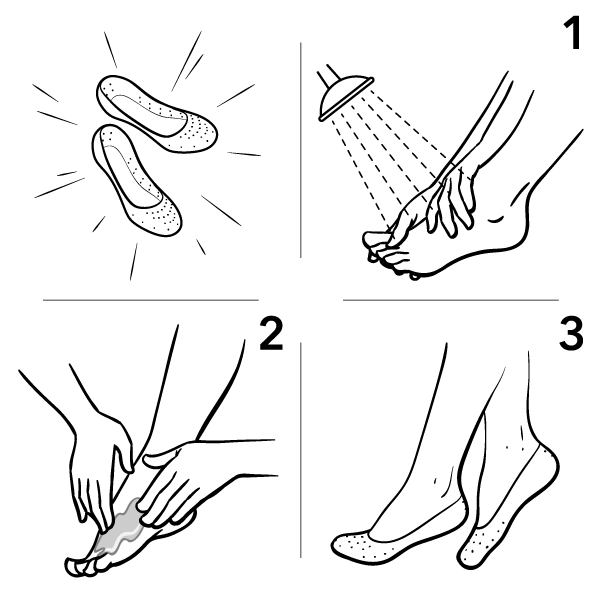 1

2

3